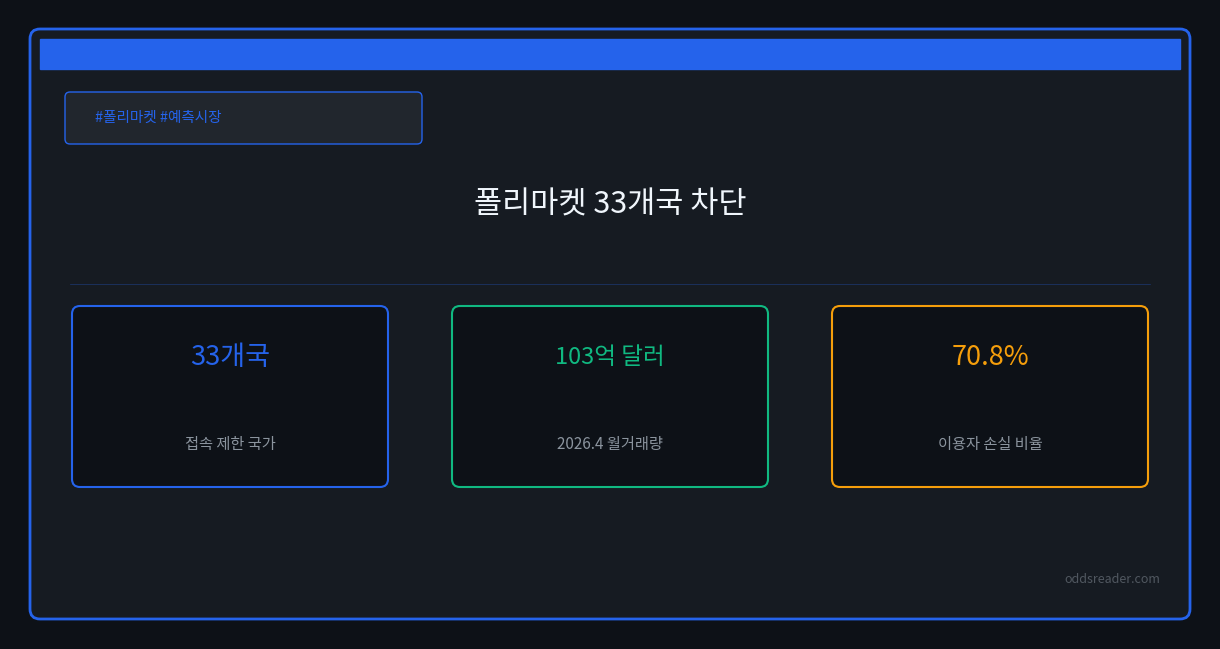 #폴리마켓 #예측시장

폴리마켓 33개국 차단

33개국

접속 제한 국가

103억 달러

2026.4 월거래량

70.8%

이용자 손실 비율

oddsreader.com