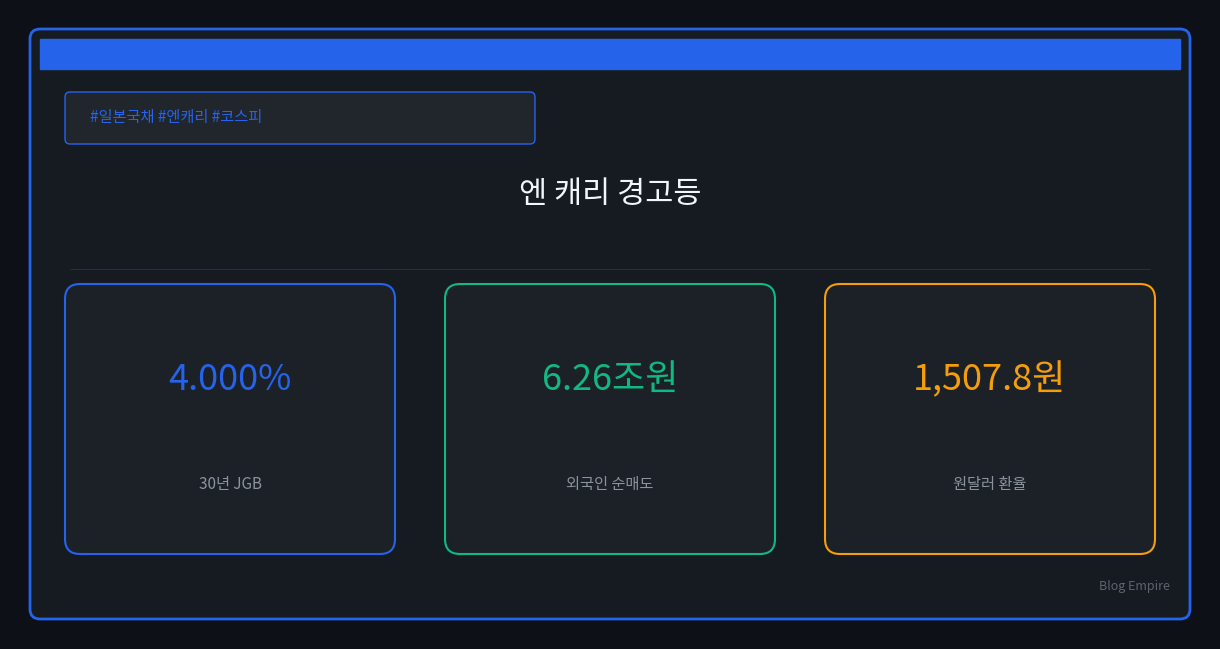 #일본국채 #엔캐리 #코스피

엔 캐리 경고등

4.000%

30년 JGB

6.26조원

외국인 순매도

1,507.8원

원달러 환율

Blog Empire